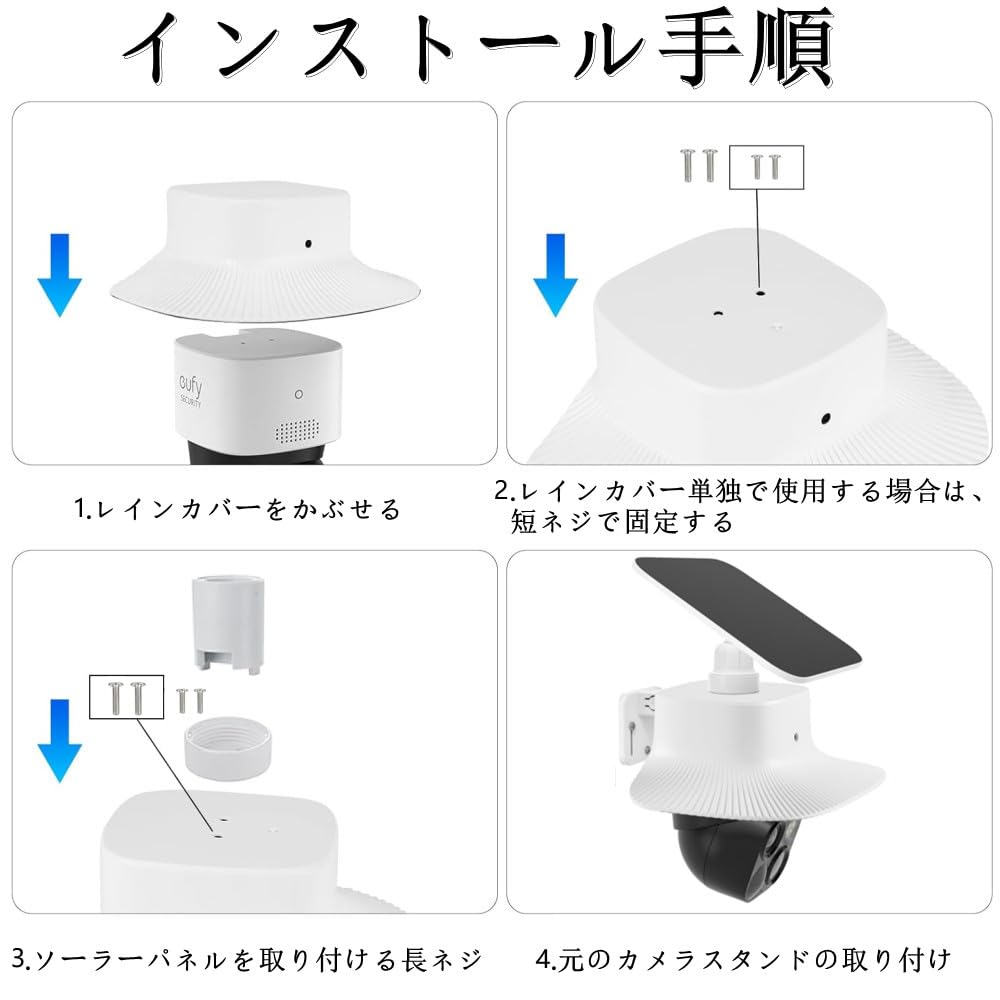 インストール手順

eufy SECURITY

1.レインカバーをかぶせる

2.レインカバー単独で使用する場合は、短ネジで固定する

3.ソーラーパネルを取り付ける長ネジ

4.元のカメラスタンドの取り付け