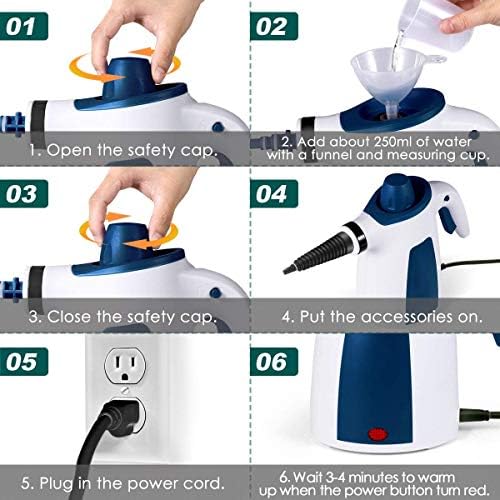 01

1. Open the safety cap.

02

2. Add about 250ml of water with a funnel and measuring cup.

03

3. Close the safety cap.

04

4. Put the accessories on.

05

5. Plug in the power cord.

06

6. Wait 3-4 minutes to warm up when the power button turn red.