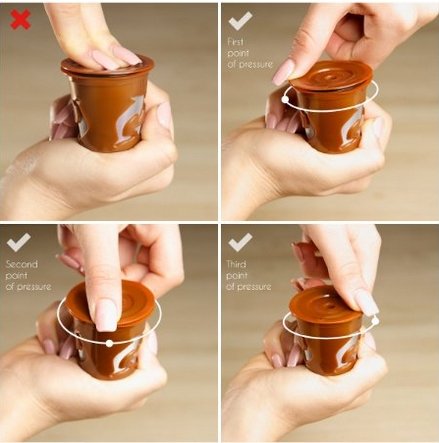 First point of pressure

Second point of pressure

Third point of pressure