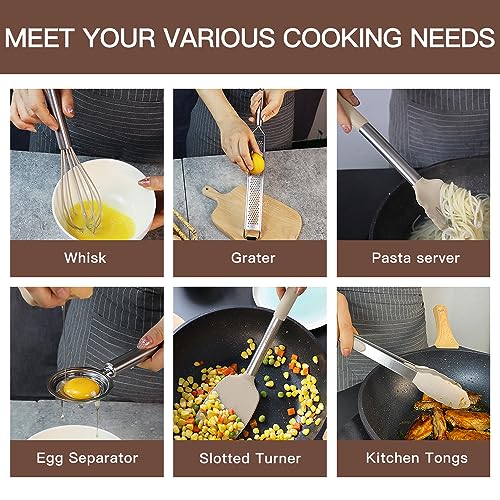 MEET YOUR VARIOUS COOKING NEEDS

Whisk

Grater

Pasta server

Egg Separator

Slotted Turner

Kitchen Tongs