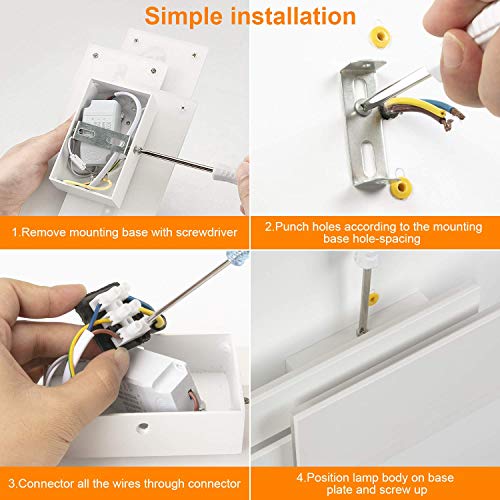 Simple installation

1.Remove mounting base with screwdriver

2.Punch holes according to the mounting base hole-spacing

3.Connector all the wires through connector

4.Position lamp body on base plate and screw up