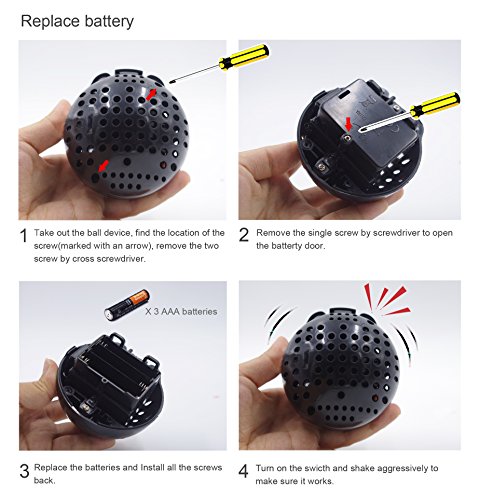 Replace battery

1 Take out the ball device, find the location of the screw(marked with an arrow), remove the two screw by cross screwdriver.

2 Remove the single screw by screwdriver to open the batterty door.

X 3 AAA batteries

3 Replace the batteries and Install all the screws back.

4 Turn on the swicth and shake aggressively to make sure it works.