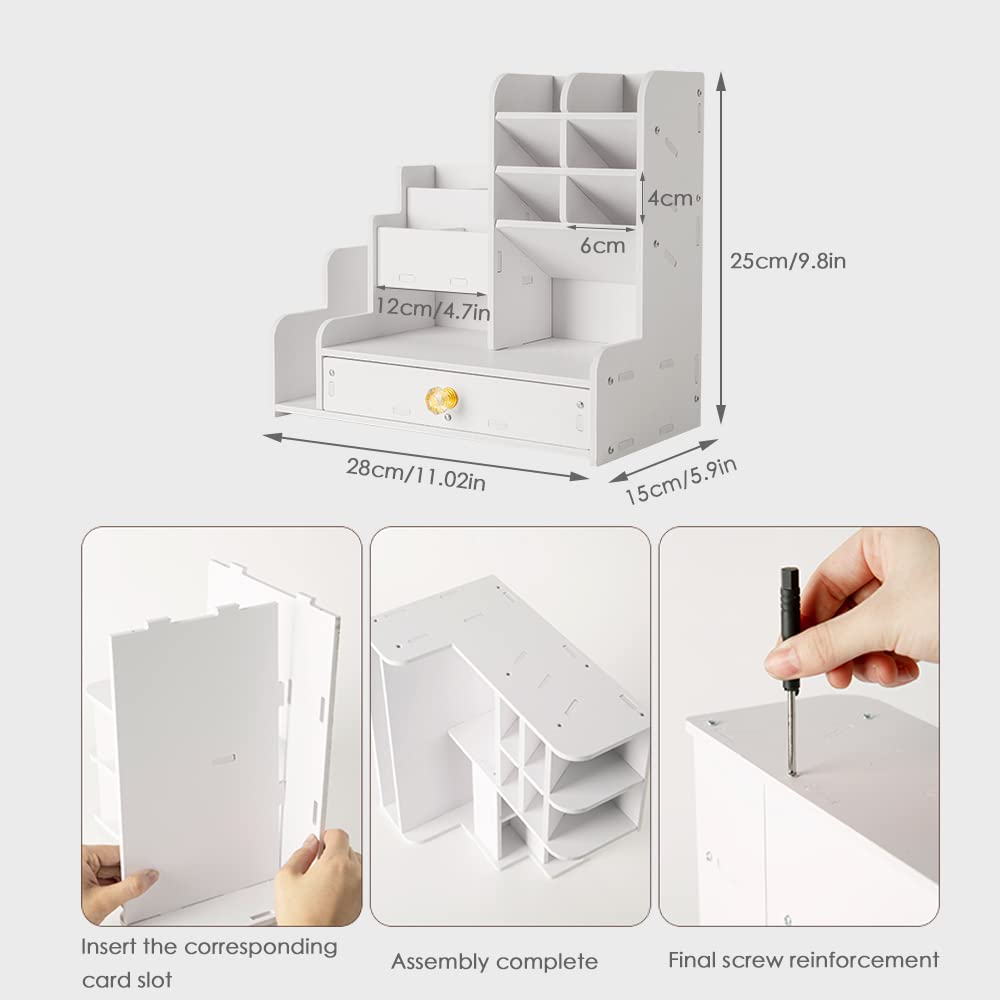 4cm
6cm
25cm/9.8in
12cm/4.7in
28cm/11.02in
15cm/5.9in

Insert the corresponding card slot

Assembly complete

Final screw reinforcement