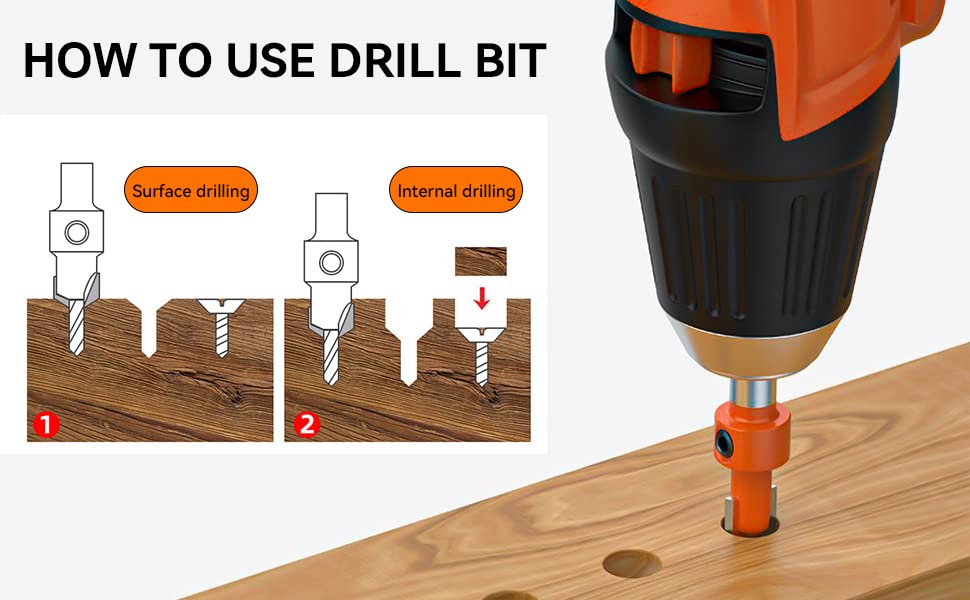 HOW TO USE DRILL BIT

Surface drilling

1

Internal drilling

2