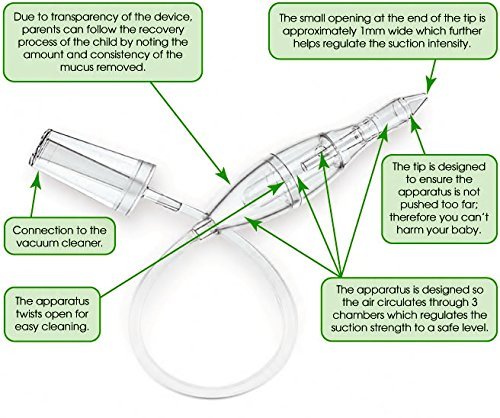 Due to transparency of the device, parents can follow the recovery process of the child by noting the amount and consistency of the mucus removed.

The small opening at the end of the tip is approximately 1mm wide which further helps regulate the suction intensity.

The tip is designed to ensure the apparatus is not pushed too far; therefore you can't harm your baby.

Connection to the vacuum cleaner.

The apparatus twists open for easy cleaning.

The apparatus is designed so the air circulates through 3 chambers which regulates the suction strength to a safe level.