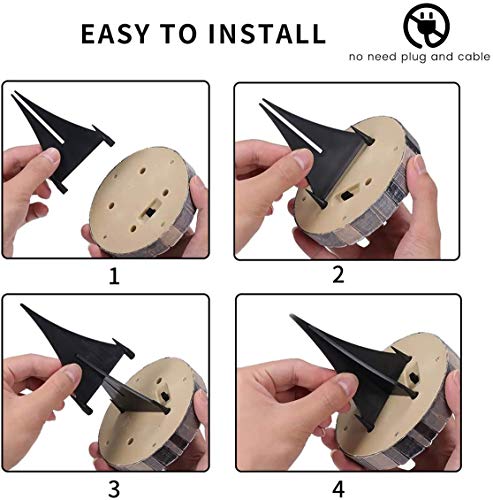 EASY TO INSTALL

no need plug and cable

1

2

3

4