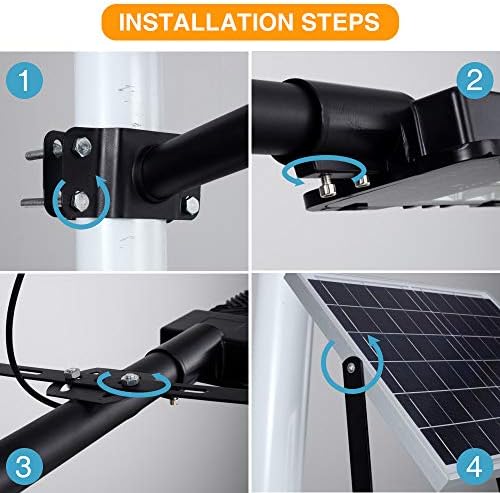 INSTALLATION STEPS

1

2

3

4