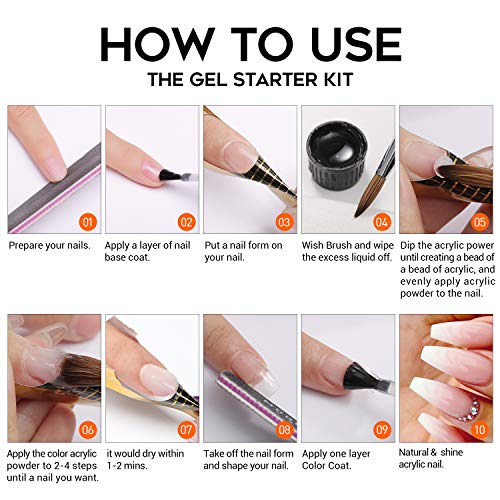 HOW TO USE
THE GEL STARTER KIT

01
Prepare your nails.

02
Apply a layer of nail base coat.

03
Put a nail form on your nail.

04
Wish Brush and wipe the excess liquid off.

05
Dip the acrylic power until creating a bead of a bead of acrylic, and evenly apply acrylic powder to the nail.

06
Apply the color acrylic powder to 2-4 steps until a nail you want.

07
it would dry within 1-2 mins.

08
Take off the nail form and shape your nail.

09
Apply one layer Color Coat.

10
Natural & shine acrylic nail.