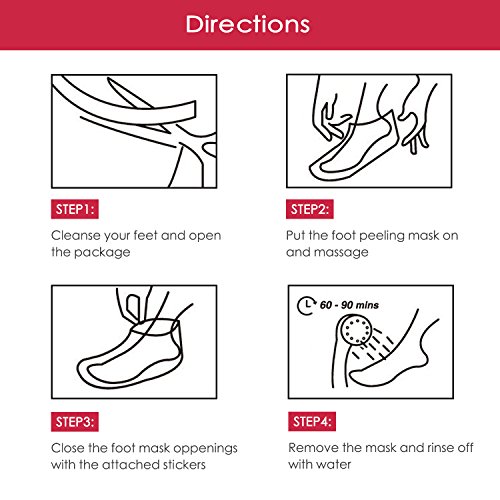 Directions

STEP1:

Cleanse your feet and open the package

STEP2:

Put the foot peeling mask on and massage

STEP3:

Close the foot mask oppenings with the attached stickers

60 - 90 mins

STEP4:

Remove the mask and rinse off with water