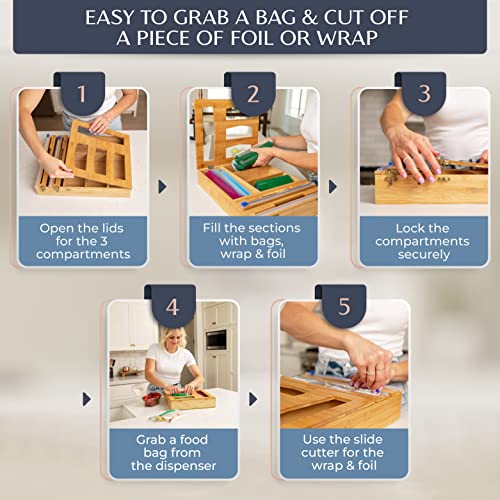 EASY TO GRAB A BAG & CUT OFF A PIECE OF FOIL OR WRAP

1

Open the lids for the 3 compartments

2

Fill the sections with bags, wrap & foil

3

Lock the compartments securely

4

Grab a food bag from the dispenser

5

Use the slide cutter for the wrap & foil