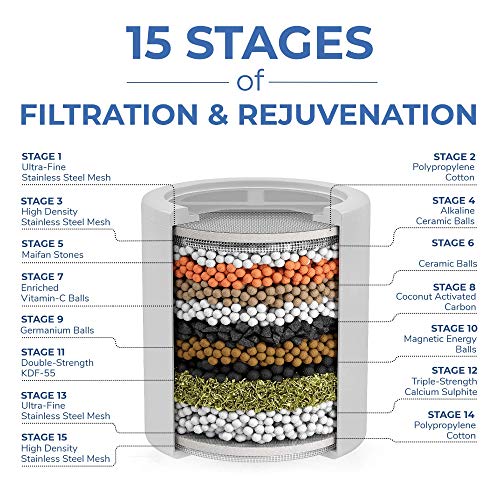 15 STAGES

of

FILTRATION & REJUVENATION

STAGE 1
Ultra-Fine
Stainless Steel Mesh

STAGE 3
High Density
Stainless Steel Mesh

STAGE 5
Maifan Stones

STAGE 7
Enriched
Vitamin-C Balls

STAGE 9
Germanium Balls

STAGE 11
Double-Strength
KDF-55

STAGE 13
Ultra-Fine
Stainless Steel Mesh

STAGE 15
High Density
Stainless Steel Mesh

STAGE 2
Polypropylene
Cotton

STAGE 4
Alkaline
Ceramic Balls

STAGE 6
Ceramic Balls

STAGE 8
Coconut Activated
Carbon

STAGE 10
Magnetic Energy
Balls

STAGE 12
Triple-Strength
Calcium Sulphite

STAGE 14
Polypropylene
Cotton