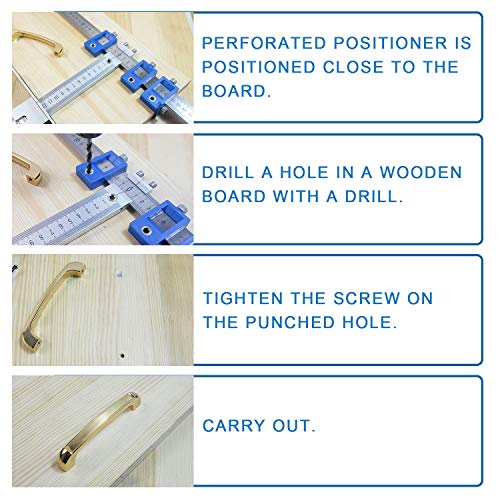 PERFORATED POSITIONER IS POSITIONED CLOSE TO THE BOARD.

DRILL A HOLE IN A WOODEN BOARD WITH A DRILL.

TIGHTEN THE SCREW ON THE PUNCHED HOLE.

CARRY OUT.