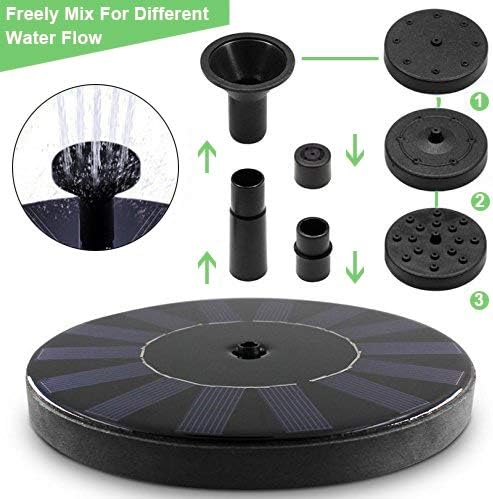 Freely Mix For Different Water Flow

1

2

3