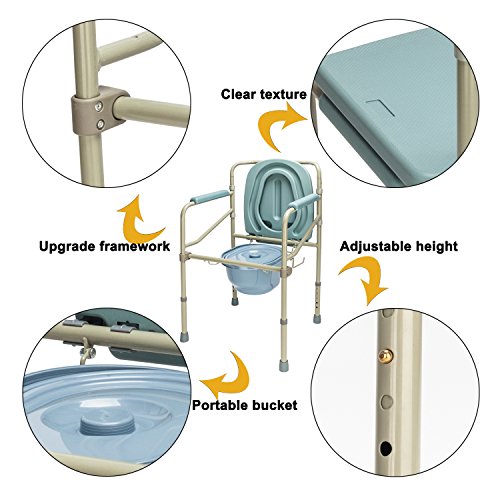 Clear texture

Upgrade framework

Adjustable height

Portable bucket