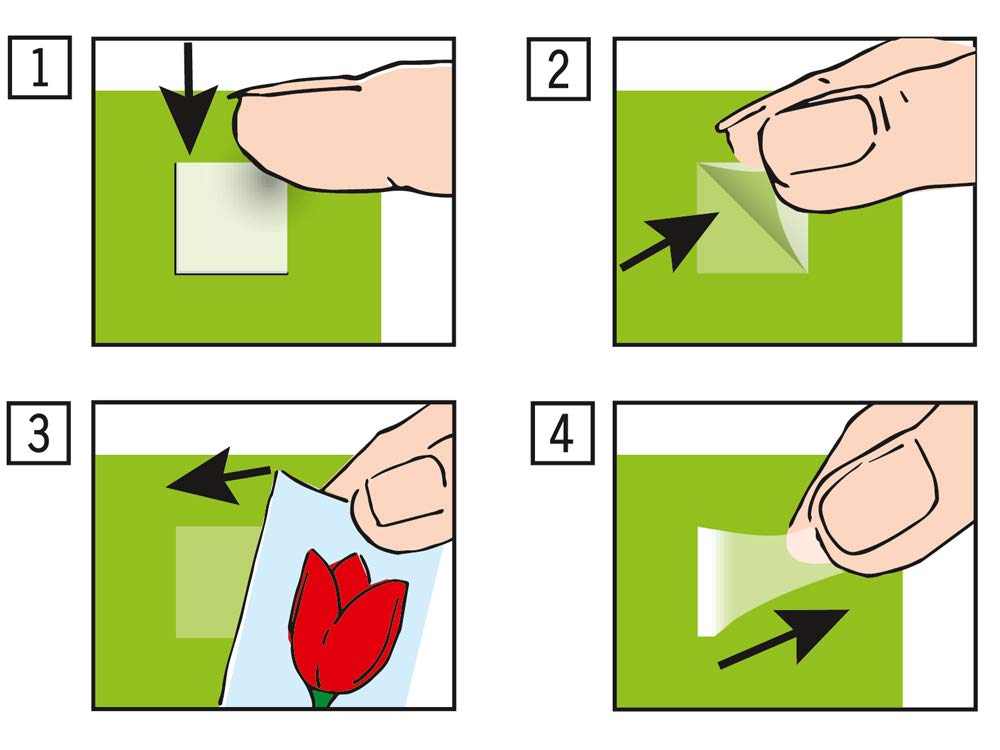 1

2

3

4