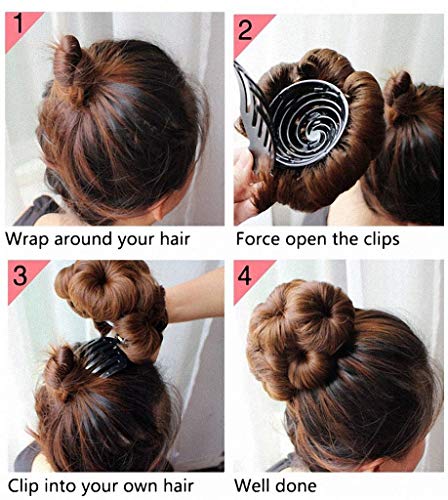 1

Wrap around your hair

2

Force open the clips

3

Clip into your own hair

4

Well done