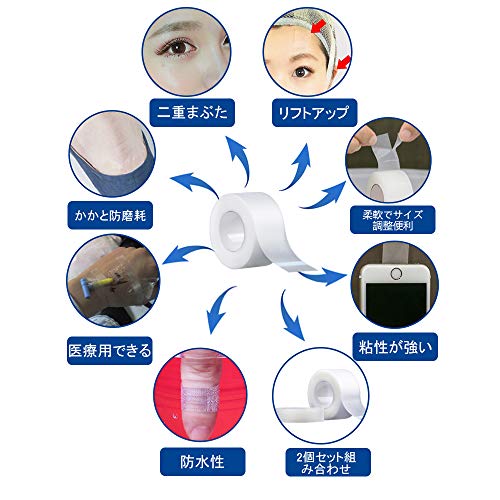 二重まぶた

リフトアップ

かかと防磨耗

柔軟でサイズ調整便利

医療用できる

粘性が強い

防水性

2個セット組み合わせ