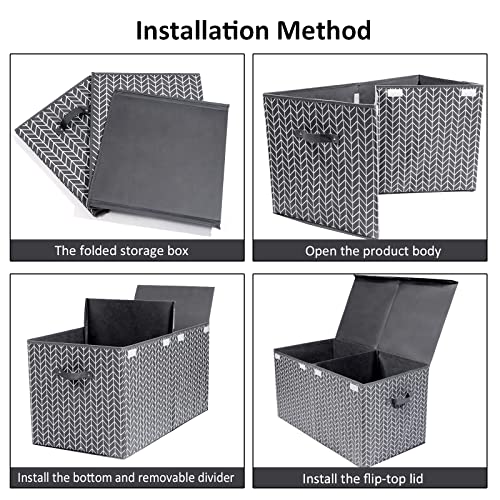 Installation Method

The folded storage box

Open the product body

Install the bottom and removable divider

Install the flip-top lid