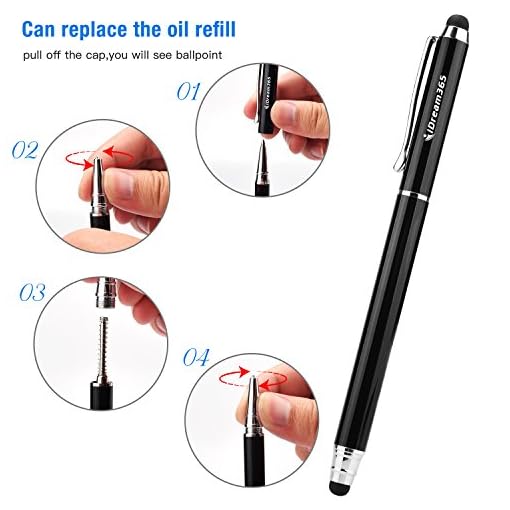 Can replace the oil refill

pull off the cap,you will see ballpoint

01

iDream365

02

03

04

iDream365