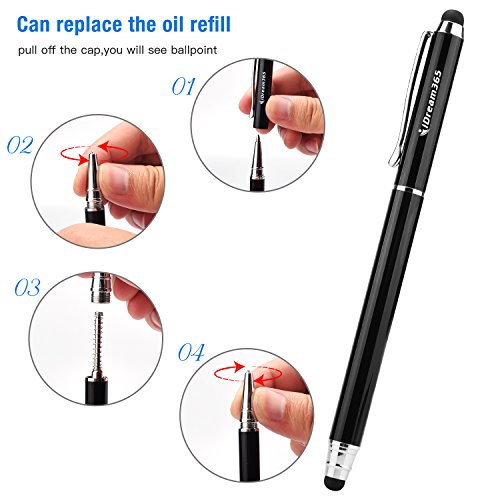 Can replace the oil refill

pull off the cap,you will see ballpoint

01

iDream365

02

03

04

iDream365