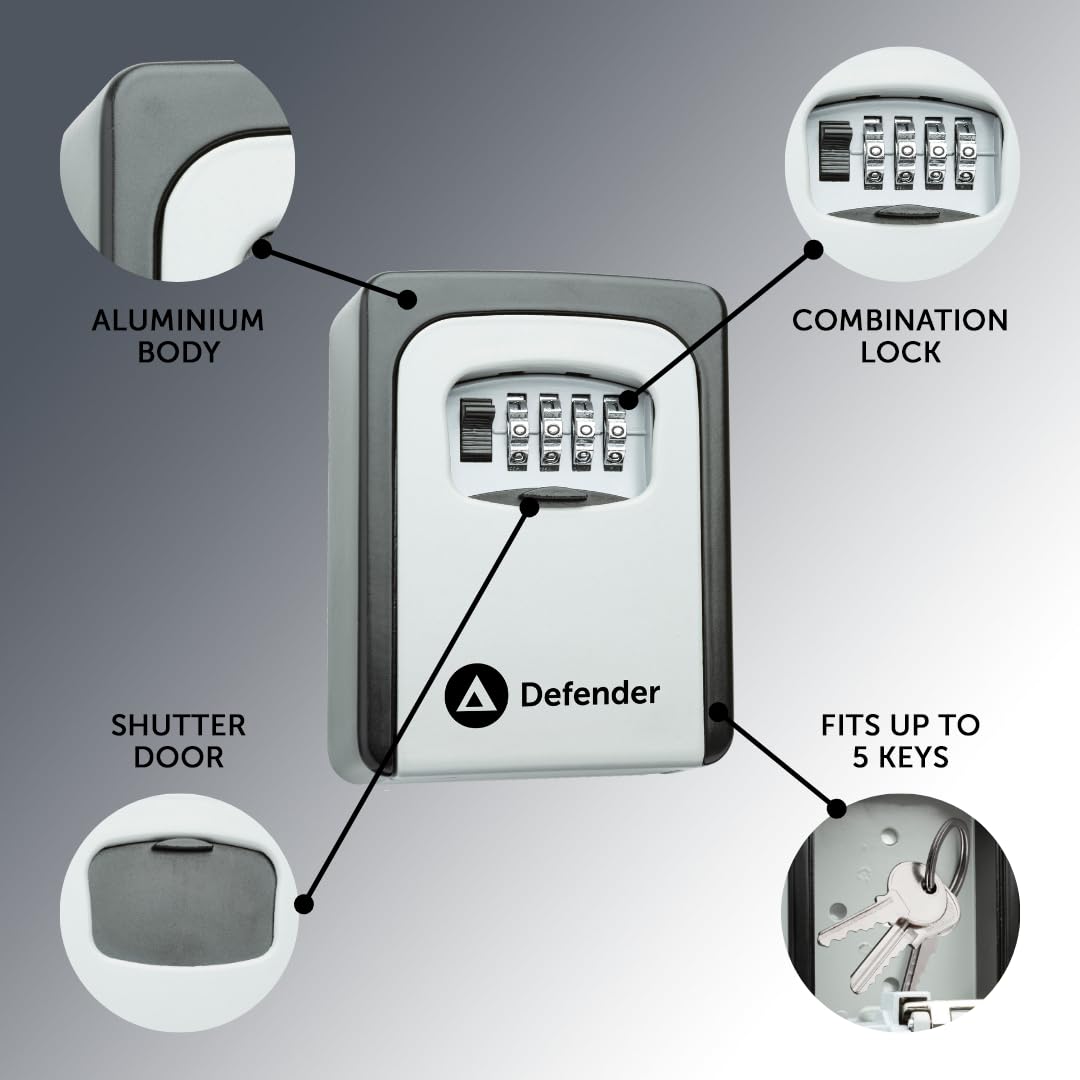 ALUMINIUM BODY

COMBINATION LOCK

Defender

SHUTTER DOOR

FITS UP TO 5 KEYS