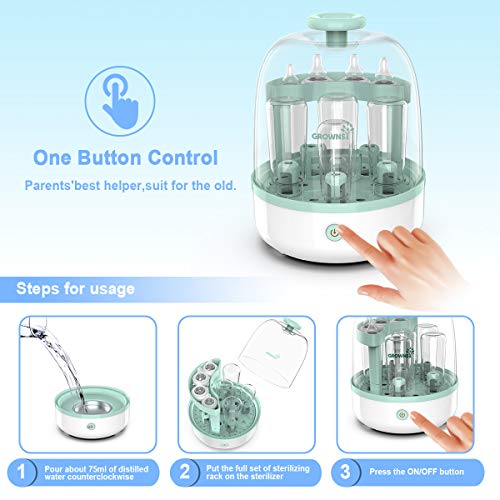 One Button Control

Parents'best helper,suit for the old.

GROWNSY

Steps for usage

GROWNSY

1 Pour about 75ml of distilled water counterclockwise

2 Put the full set of sterilizing rack on the sterilizer

3 Press the ON/OFF button