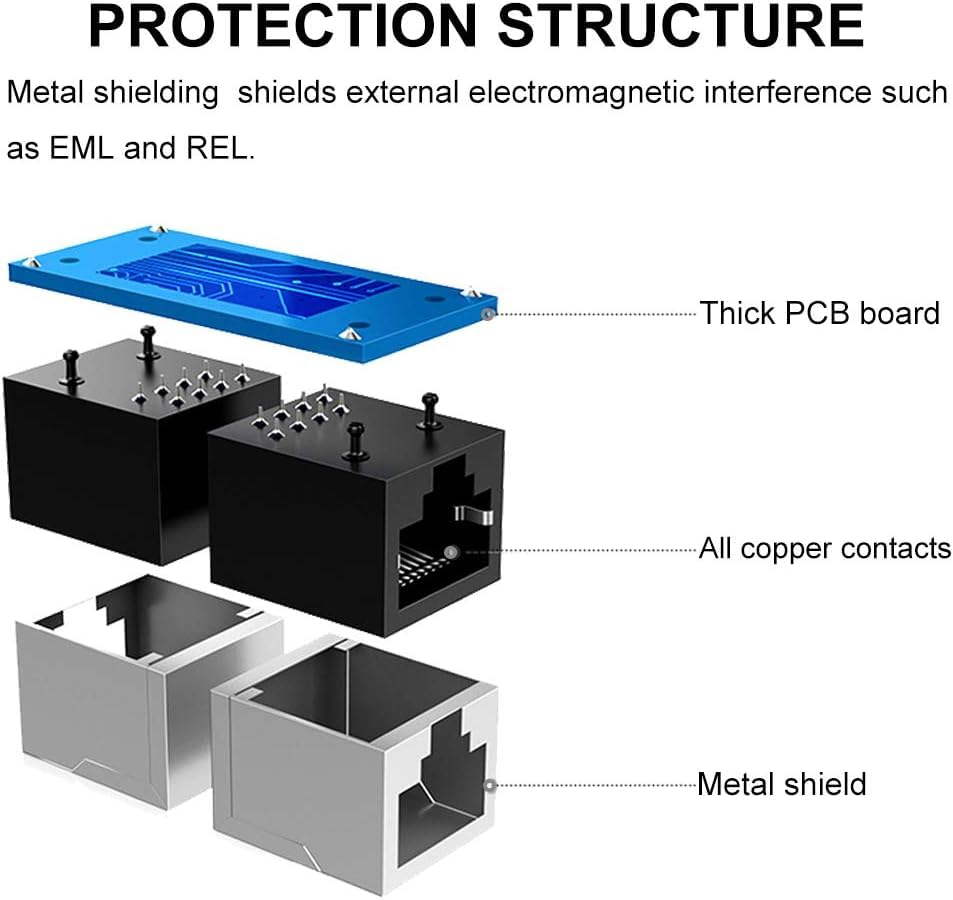 PROTECTION STRUCTURE

Metal shielding  shields external electromagnetic interference such as EML and REL.

Thick PCB board

All copper contacts

Metal shield