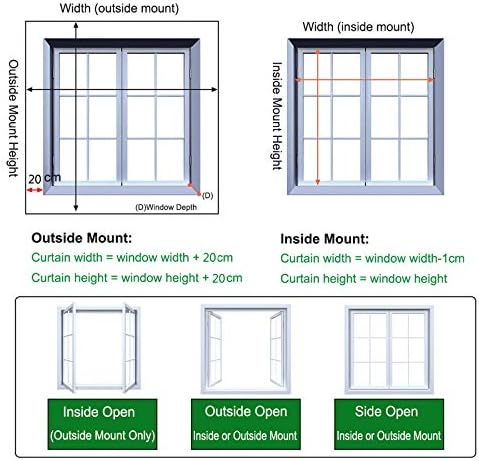 Width (outside mount)

Outside Mount Height

20 cm

(D)

(D)Window Depth

Width (inside mount)

Inside Mount Height

**Outside Mount:**
Curtain width = window width + 20cm
Curtain height = window height + 20cm

**Inside Mount:**
Curtain width = window width-1cm
Curtain height = window height

Inside Open
(Outside Mount Only)

Outside Open
Inside or Outside Mount

Side Open
Inside or Outside Mount