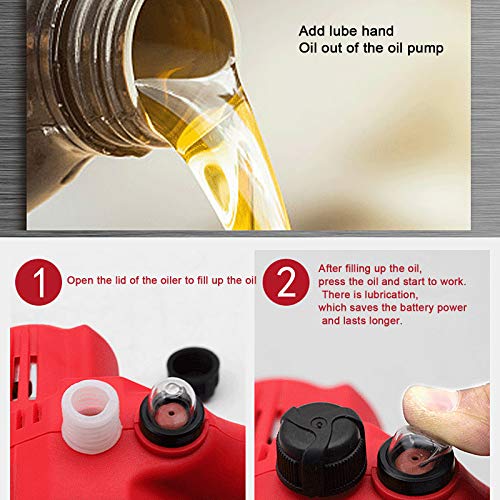 Add lube hand
Oil out of the oil pump

1

Open the lid of the oiler to fill up the oil

2

After filling up the oil, press the oil and start to work. There is lubrication, which saves the battery power and lasts longer.