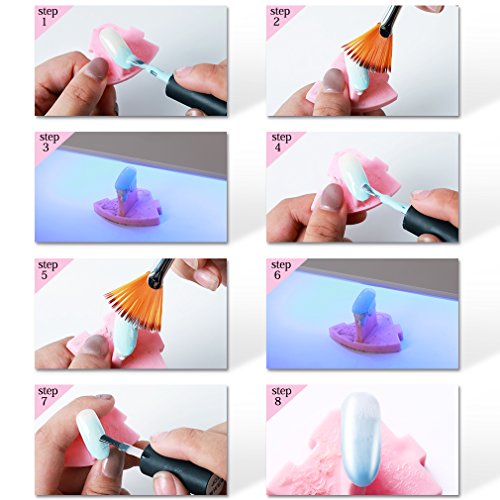 step 1

step 2

step 3

step 4

step 5

step 6

step 7

step 8