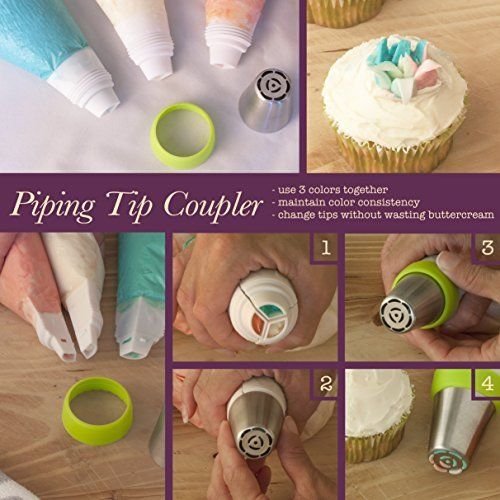 Piping Tip Coupler

- use 3 colors together
- maintain color consistency
- change tips without wasting buttercream

1

3

2

4