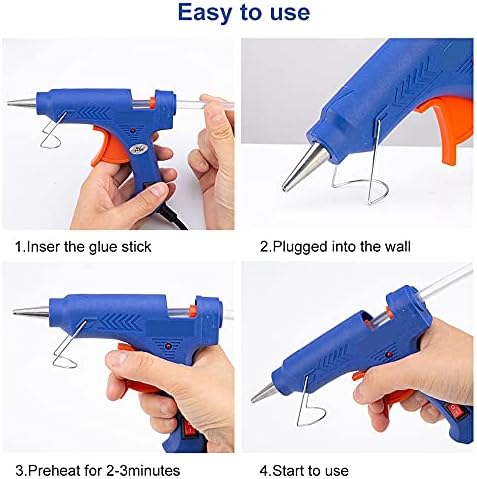 Easy to use

1.Inser the glue stick

2.Plugged into the wall

3.Preheat for 2-3minutes

4.Start to use