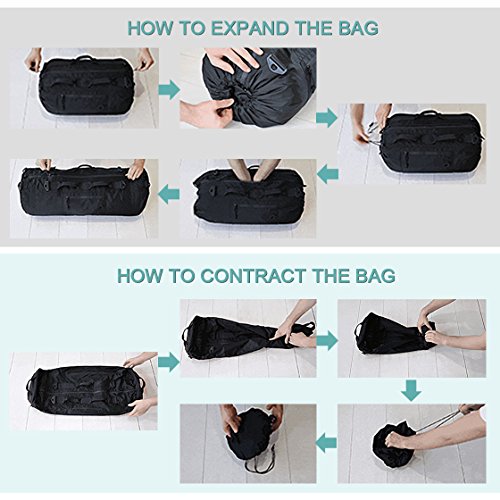 HOW TO EXPAND THE BAG

HOW TO CONTRACT THE BAG