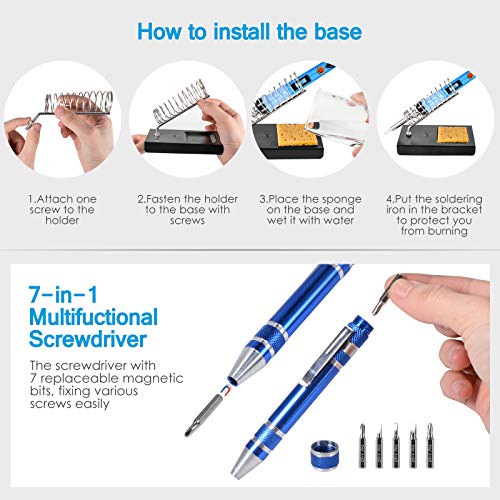 How to install the base

1.Attach one screw to the holder

2.Fasten the holder to the base with screws

3.Place the sponge on the base and wet it with water

4.Put the soldering iron in the bracket to protect you from burning

7-in-1 Multifuctional Screwdriver

The screwdriver with 7 replaceable magnetic bits, fixing various screws easily