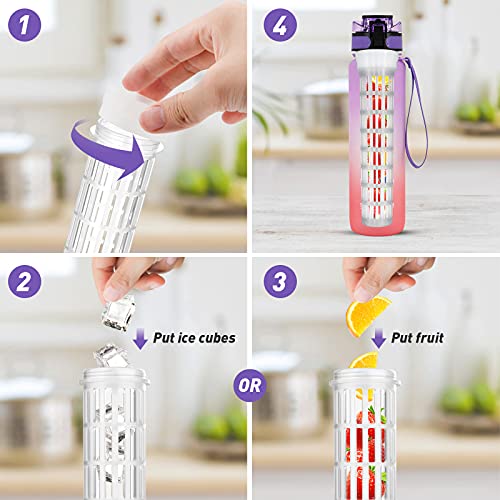 1

4

2

Put ice cubes

OR

3

Put fruit