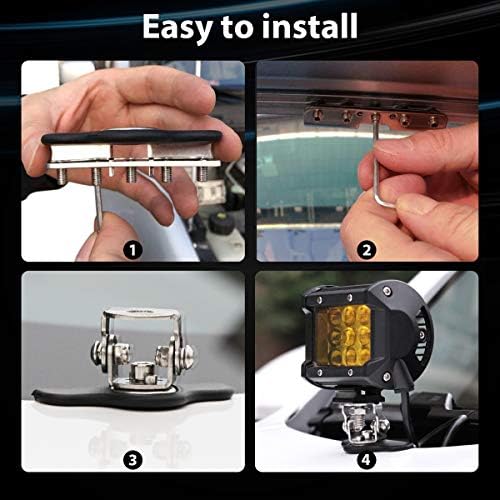 Easy to install

1

2

3

4