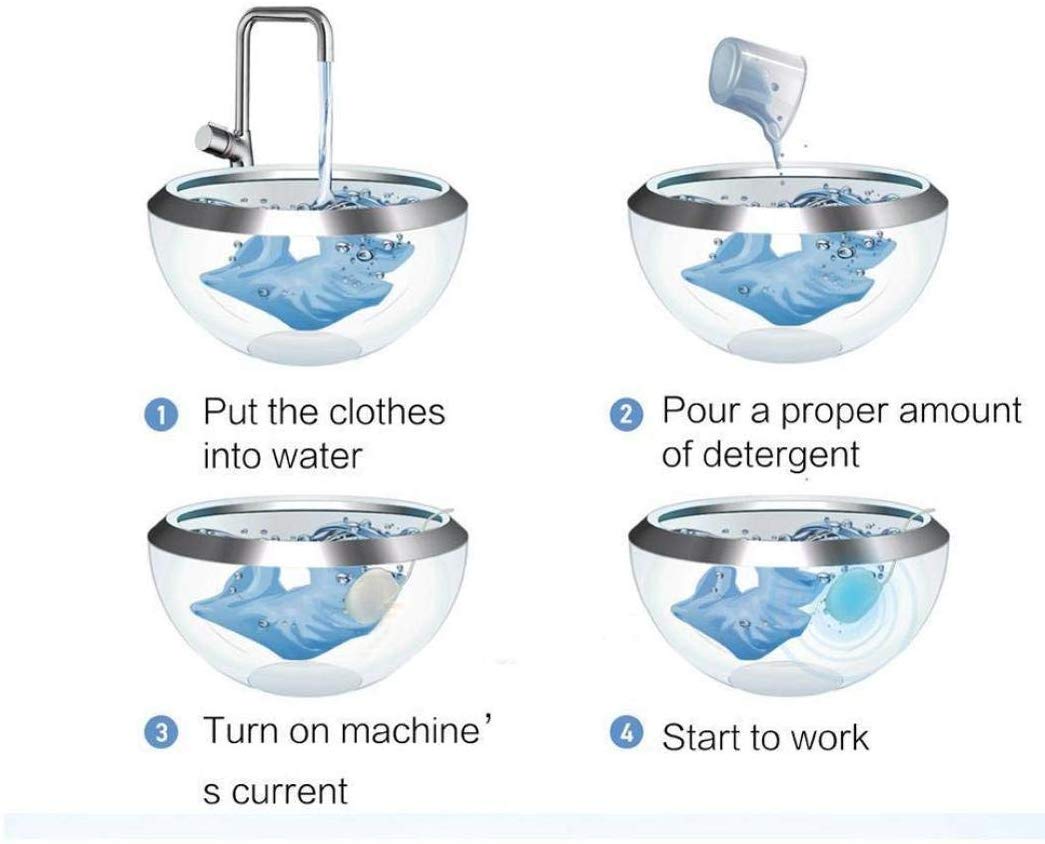 1 Put the clothes into water

2 Pour a proper amount of detergent

3 Turn on machine' s current

4 Start to work