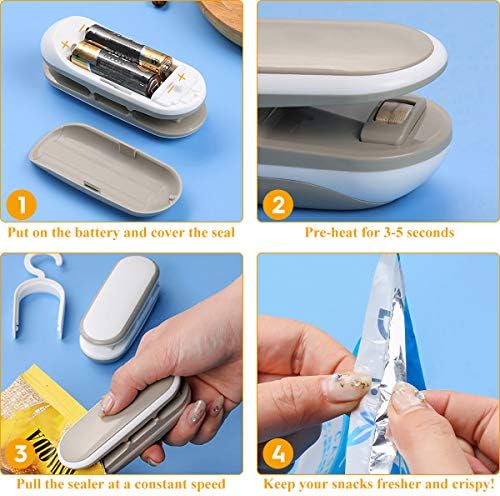 1

Put on the battery and cover the seal

2

Pre-heat for 3-5 seconds

3

Pull the sealer at a constant speed

4

Keep your snacks fresher and crispy!