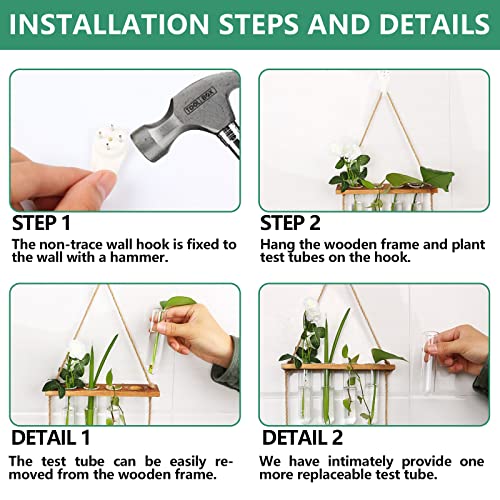 INSTALLATION STEPS AND DETAILS

TOOL BOX

STEP 1
The non-trace wall hook is fixed to the wall with a hammer.

STEP 2
Hang the wooden frame and plant test tubes on the hook.

DETAIL 1
The test tube can be easily removed from the wooden frame.

DETAIL 2
We have intimately provide one more replaceable test tube.