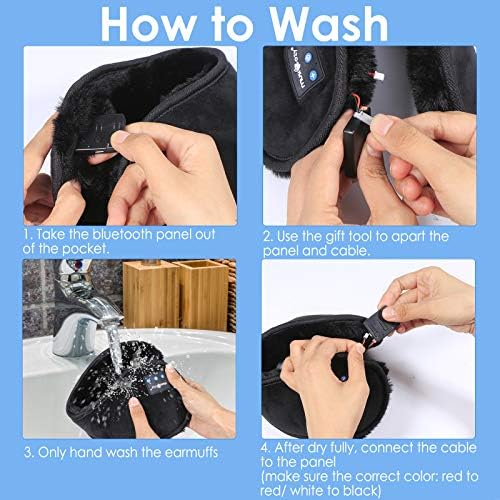 How to Wash

1. Take the bluetooth panel out of the pocket.

2. Use the gift tool to apart the panel and cable.

3. Only hand wash the earmuffs

4. After dry fully, connect the cable to the panel
(make sure the correct color: red to red/ white to black)