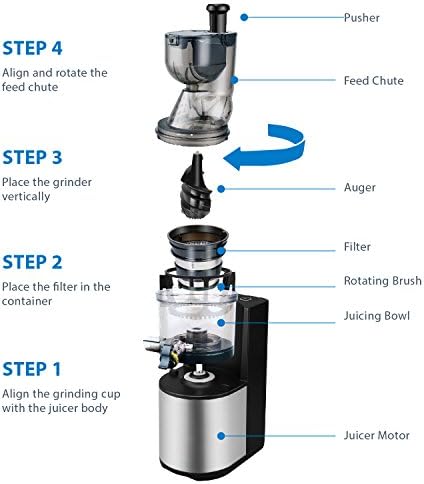 STEP 4
Align and rotate the feed chute

STEP 3
Place the grinder vertically

STEP 2
Place the filter in the container

STEP 1
Align the grinding cup with the juicer body

Pusher

Feed Chute

Auger

Filter

Rotating Brush

Juicing Bowl

Juicer Motor