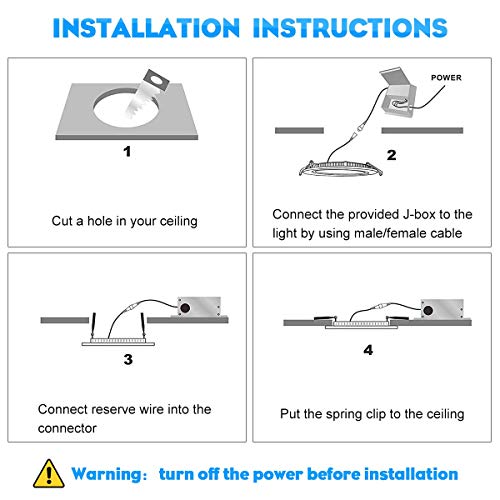 INSTALLATION INSTRUCTIONS

1

Cut a hole in your ceiling

POWER

2

Connect the provided J-box to the light by using male/female cable

3

Connect reserve wire into the connector

4

Put the spring clip to the ceiling

Warning: turn off the power before installation