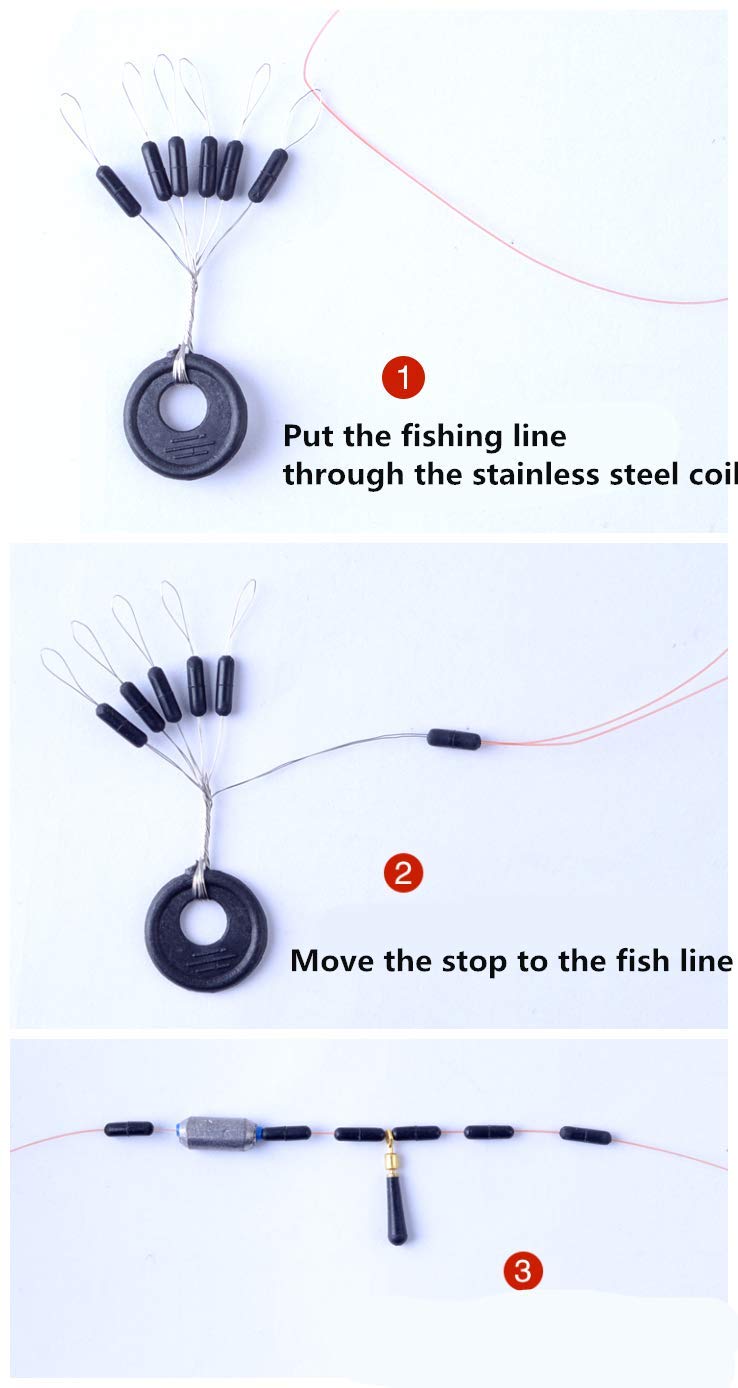 1

Put the fishing line through the stainless steel coil

2

Move the stop to the fish line

3