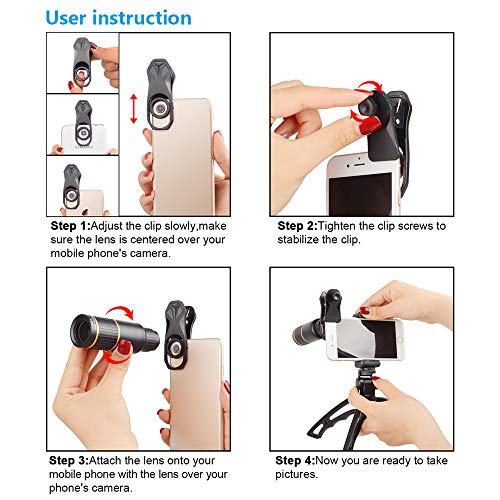 User instruction

Step 1:Adjust the clip slowly,make sure the lens is centered over your mobile phone's camera.

Step 2:Tighten the clip screws to stabilize the clip.

Step 3:Attach the lens onto your mobile phone with the lens over your phone's camera.

Step 4:Now you are ready to take pictures.