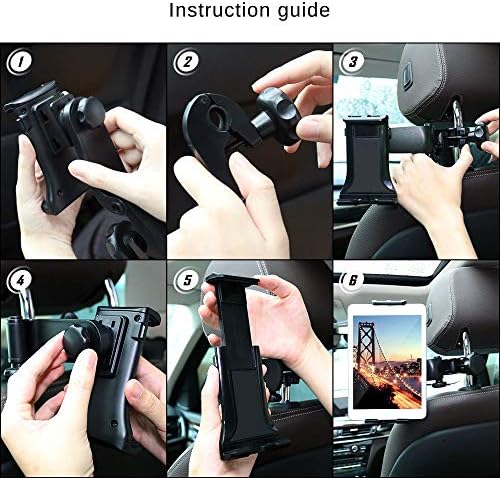 Instruction guide

1

2

3

4

5

6