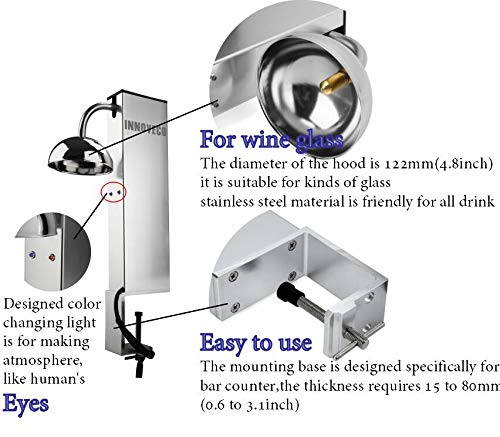 INNOVECO

For wine glass
The diameter of the hood is 122mm(4.8inch)
it is suitable for kinds of glass
stainless steel material is friendly for all drink

Designed color changing light is for making atmosphere, like human's
Eyes

Easy to use
The mounting base is designed specifically for bar counter,the thickness requires 15 to 80mm (0.6 to 3.1inch)