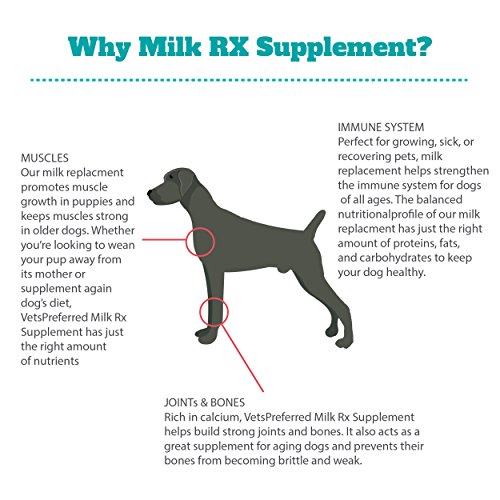 Why Milk RX Supplement?

MUSCLES
Our milk replacment promotes muscle growth in puppies and keeps muscles strong in older dogs. Whether you're looking to wean your pup away from its mother or supplement again dog's diet, VetsPreferred Milk Rx Supplement has just the right amount of nutrients

IMMUNE SYSTEM
Perfect for growing, sick, or recovering pets, milk replacement helps strengthen the immune system for dogs of all ages. The balanced nutritionalprofile of our milk replacment has just the right amount of proteins, fats, and carbohydrates to keep your dog healthy.

JOINTs & BONES
Rich in calcium, VetsPreferred Milk Rx Supplement helps build strong joints and bones. It also acts as a great supplement for aging dogs and prevents their bones from becoming brittle and weak.