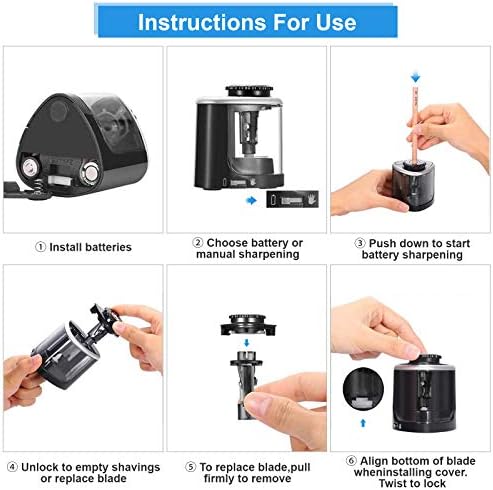 Instructions For Use

① Install batteries

② Choose battery or manual sharpening

③ Push down to start battery sharpening

④ Unlock to empty shavings or replace blade

⑤ To replace blade,pull firmly to remove

⑥ Align bottom of blade wheninstalling cover. Twist to lock