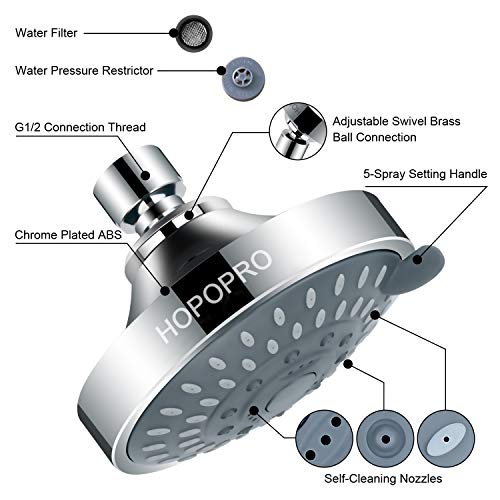 Water Filter

Water Pressure Restrictor

G1/2 Connection Thread

Adjustable Swivel Brass Ball Connection

5-Spray Setting Handle

Chrome Plated ABS

HOPOPRO

Self-Cleaning Nozzles