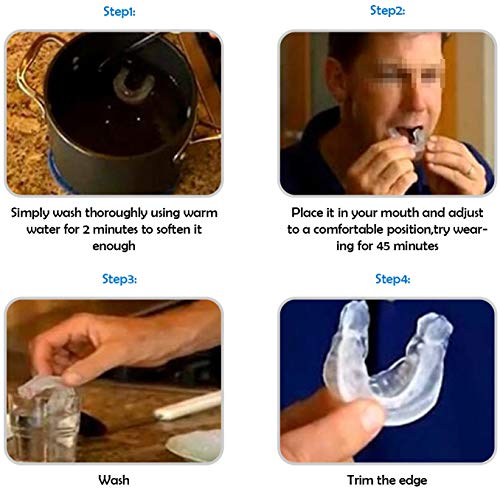 Step1:

Simply wash thoroughly using warm water for 2 minutes to soften it enough

Step2:

Place it in your mouth and adjust to a comfortable position,try wearing for 45 minutes

Step3:

Wash

Step4:

Trim the edge